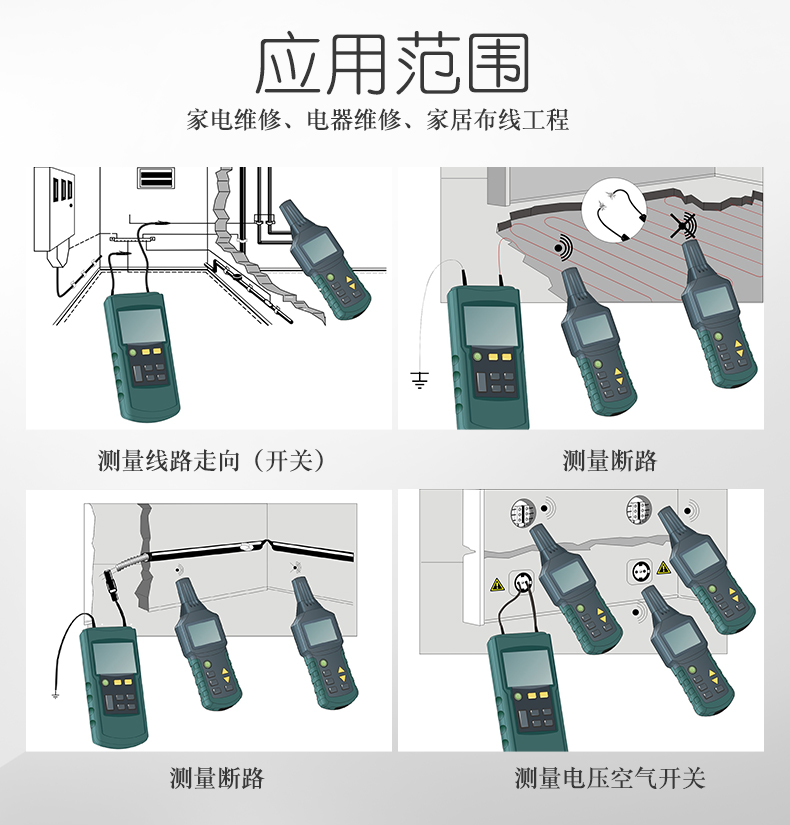 应用范围

家电维修、电器维修、家居布线工程

测量线路走向（开关）

测量断路

测量断路

测量电压空气开关