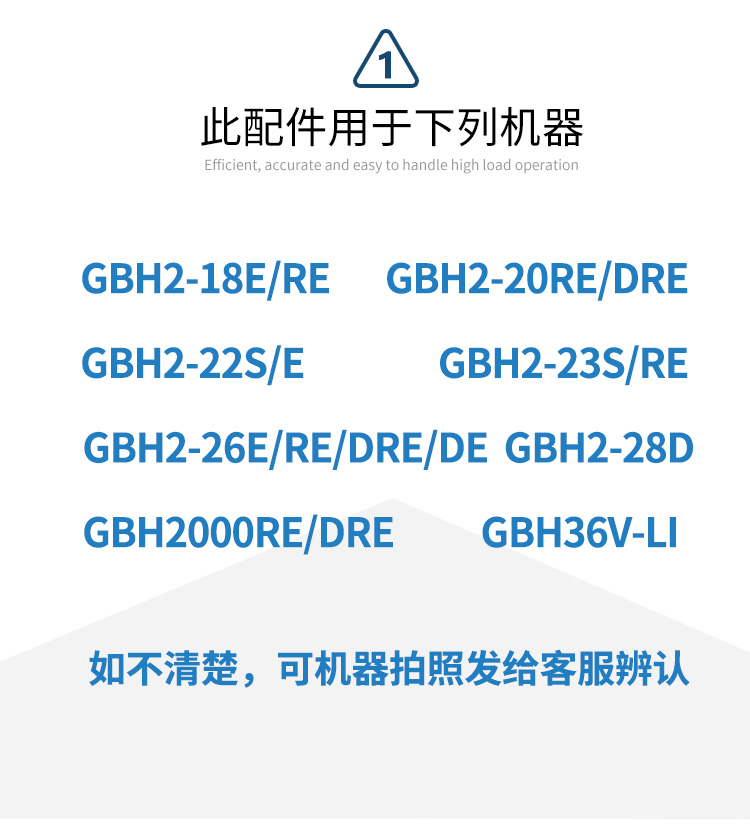 1

此配件用于下列机器

Efficient, accurate and easy to handle high load operation

GBH2-18E/RE GBH2-20RE/DRE

GBH2-22S/E GBH2-23S/RE

GBH2-26E/RE/DRE/DE GBH2-28D

GBH2000RE/DRE GBH36V-LI

如不清楚，可机器拍照发给客服辨认