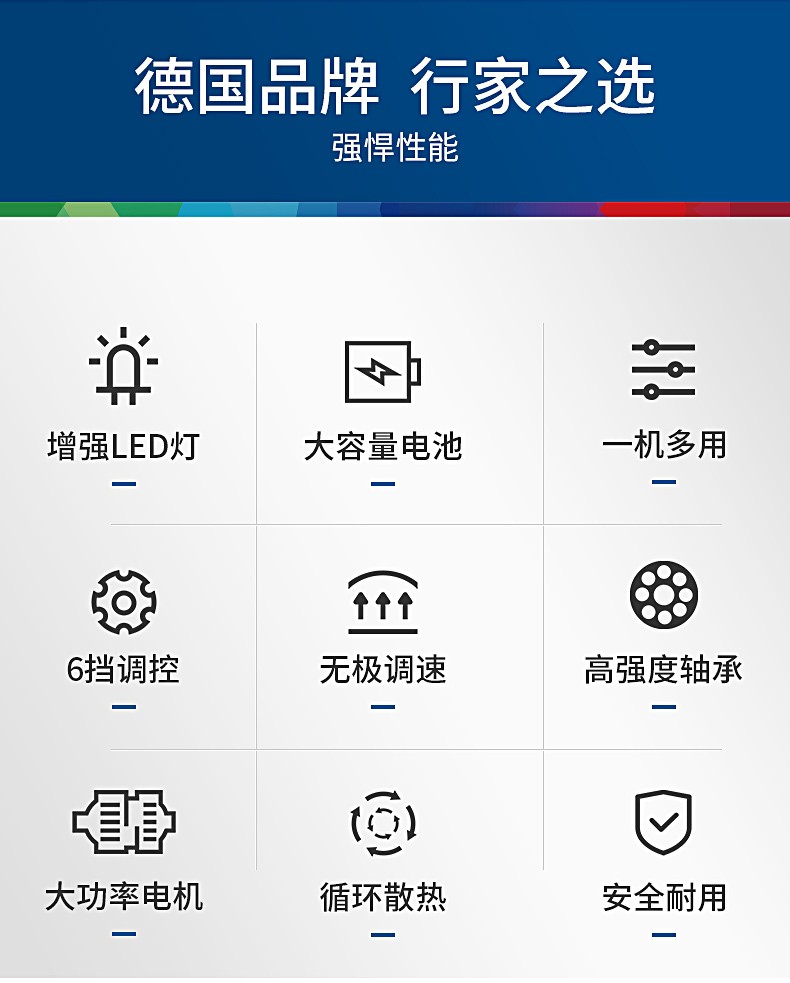 德国品牌 行家之选
强悍性能

增强LED灯

大容量电池

一机多用

6挡调控

无极调速

高强度轴承

大功率电机

循环散热

安全耐用