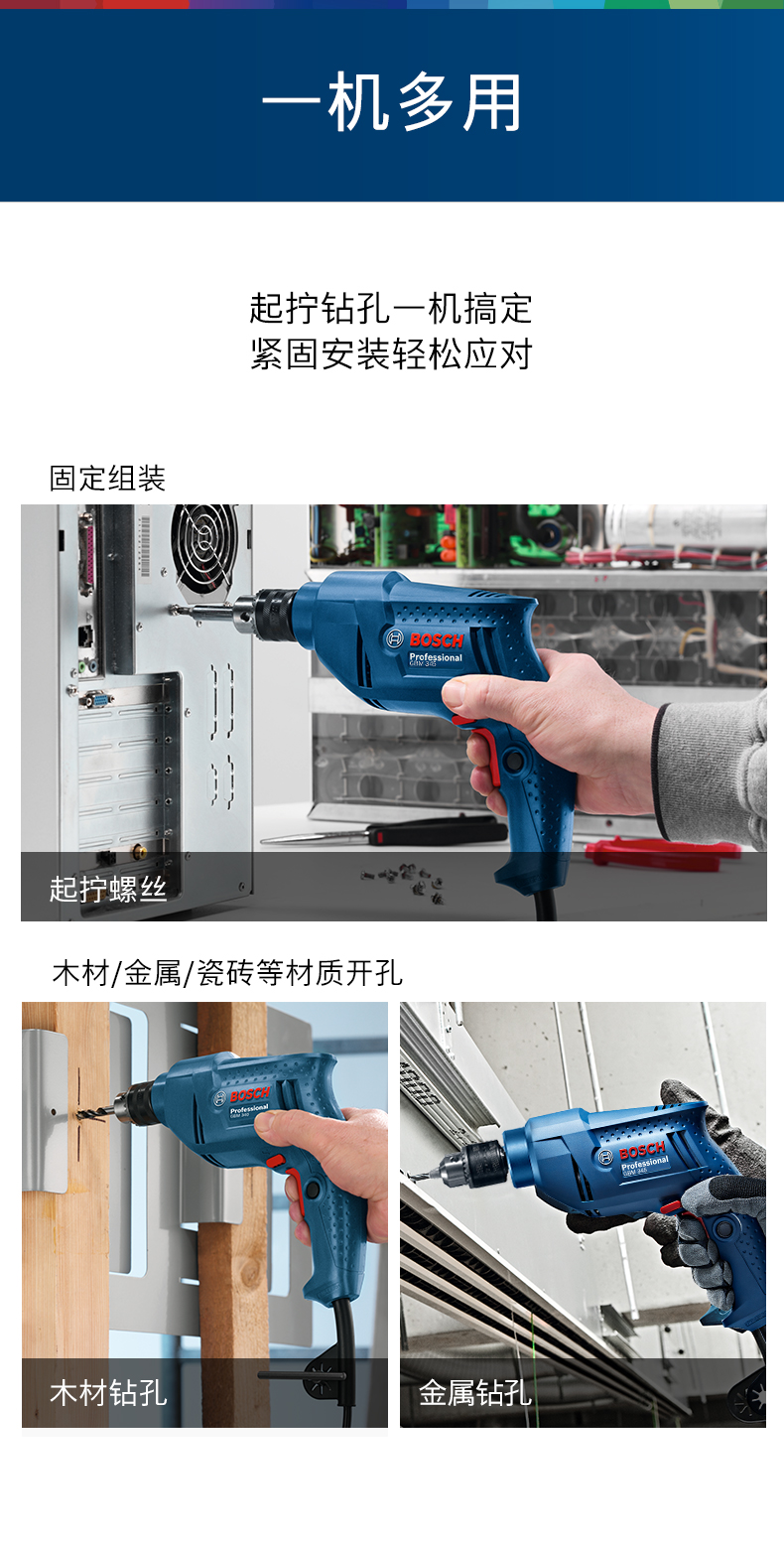 一机多用

起拧钻孔一机搞定
紧固安装轻松应对

固定组装

BOSCH
Professional
GBM 345

起拧螺丝

木材/金属/瓷砖等材质开孔

BOSCH
Professional
GBM 345

木材钻孔

BOSCH
Professional
GBM 345

金属钻孔