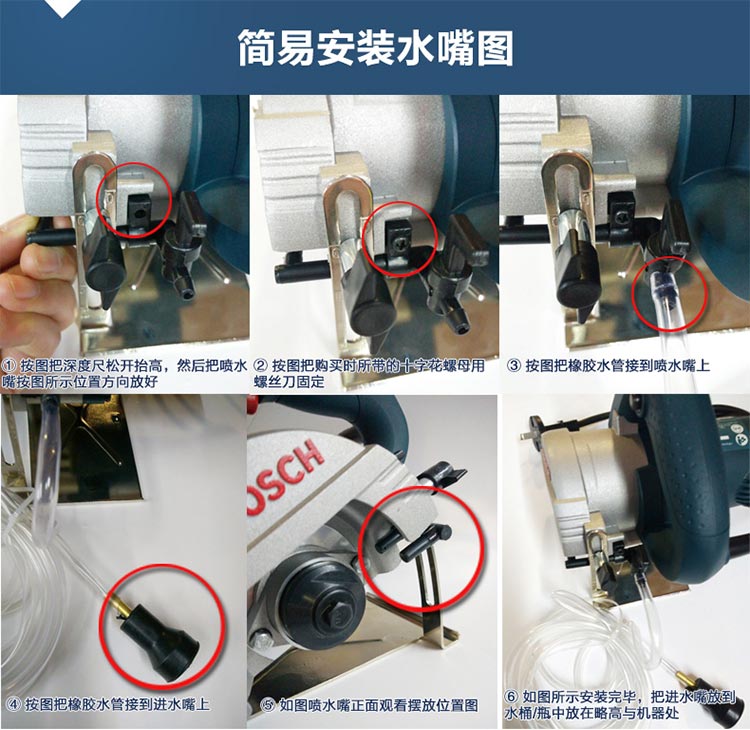 简易安装水嘴图

① 按图把深度尺松开抬高，然后把喷水嘴按图所示位置方向放好

② 按图把购买时所带的十字花螺母用螺丝刀固定

③ 按图把橡胶水管接到喷水嘴上

④ 按图把橡胶水管接到进水嘴上

OSCH

⑤ 如图喷水嘴正面观看摆放位置图

⑥ 如图所示安装完毕，把进水嘴放到水桶/瓶中放在略高与机器处