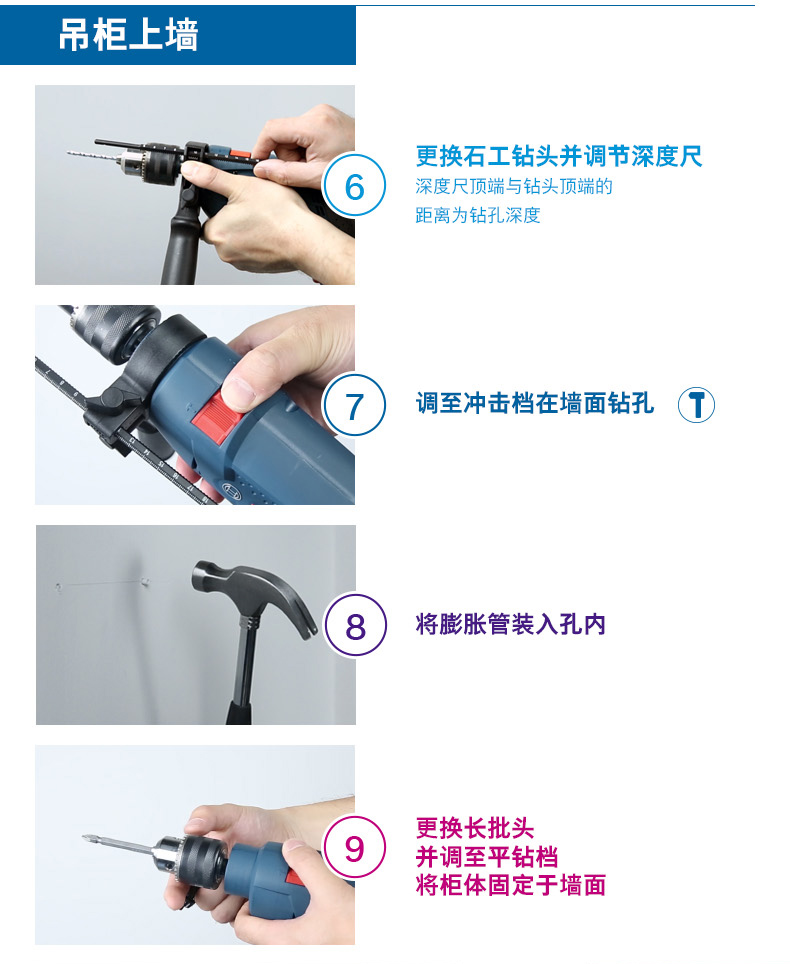 吊柜上墙

6

更换石工钻头并调节深度尺

深度尺顶端与钻头顶端的距离为钻孔深度

7

调至冲击档在墙面钻孔

8

将膨胀管装入孔内

9

更换长批头
并调至平钻档
将柜体固定于墙面