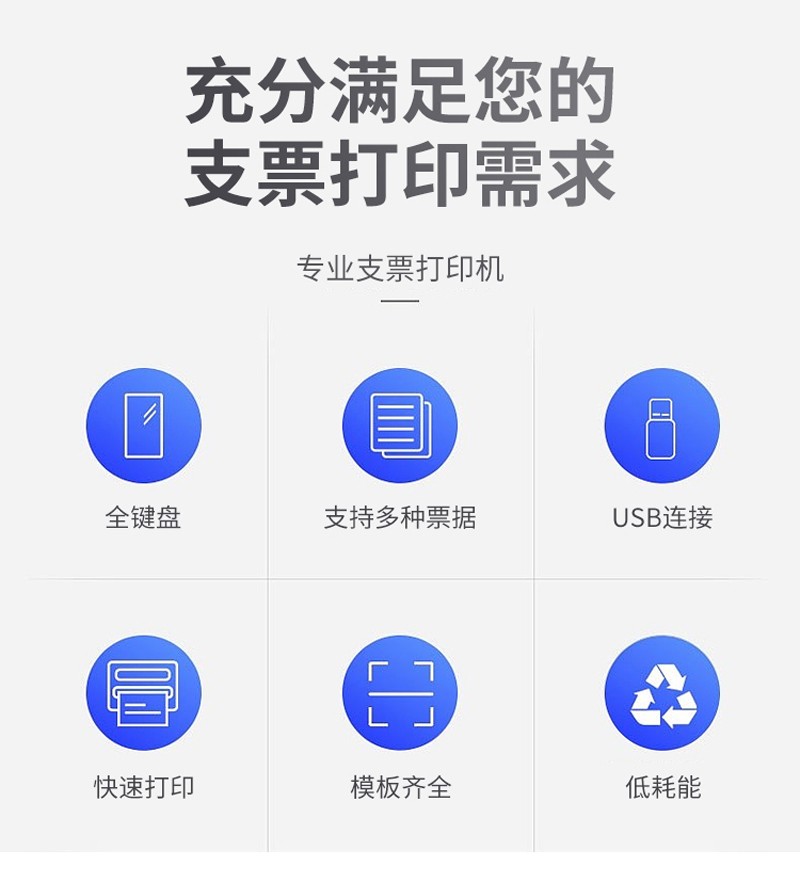 充分满足您的
支票打印需求

专业支票打印机

全键盘

支持多种票据

USB连接

快速打印

模板齐全

低耗能